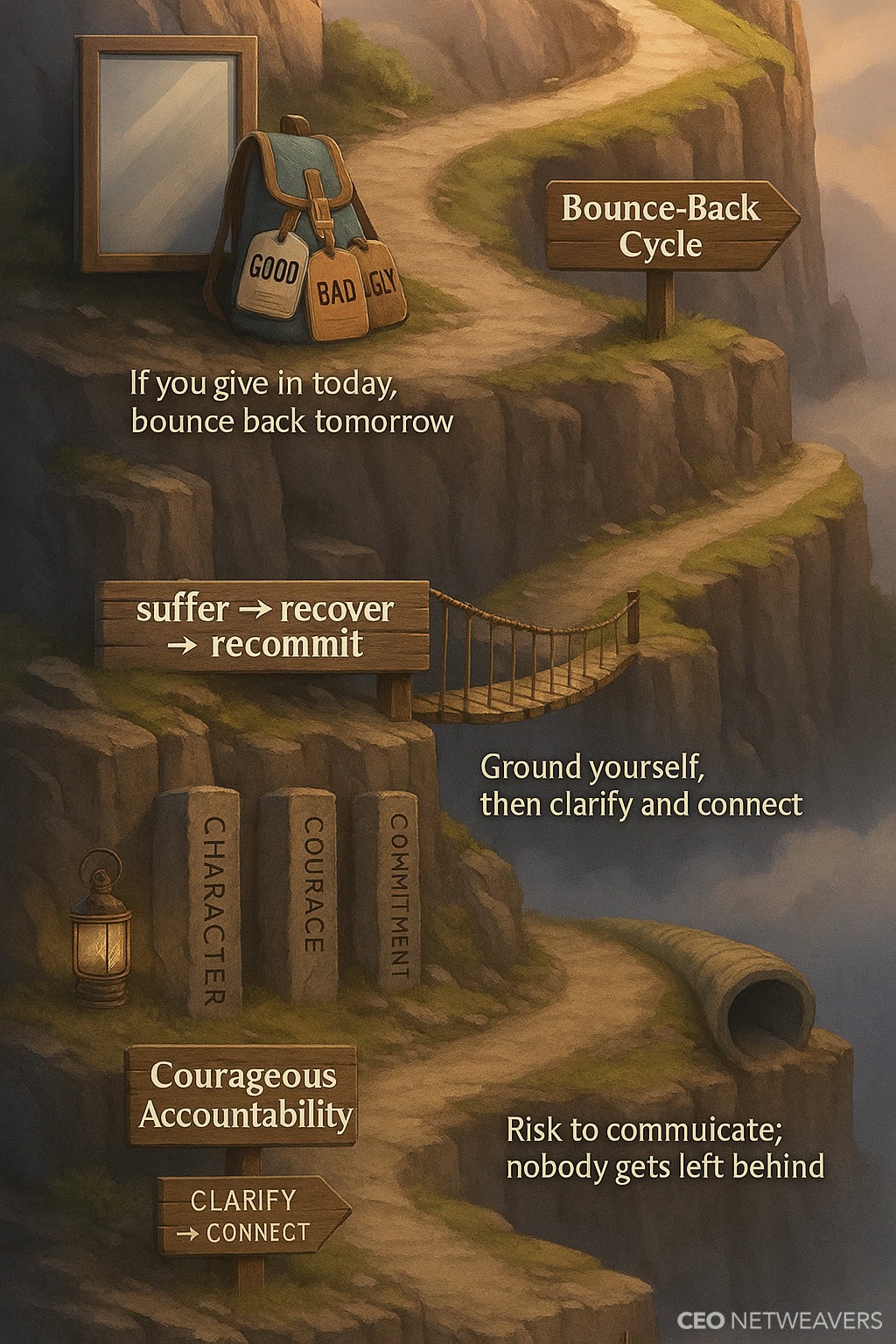 GOOD

BAD

GLY

Bounce-Back Cycle

If you give in today, bounce back tomorrow

suffer → recover → recommit

Ground yourself, then clarify and connect

CHARACTER

COURAGE

COMMITMENT

Courageous Accountability

CLARIFY → CONNECT

Risk to commuicate; nobody gets left behind

CEO NETWEAVERS